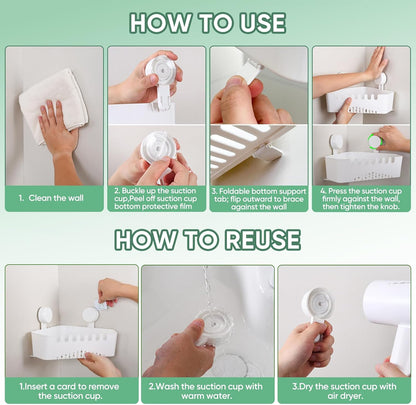 HOW TO USE

1. Clean the wall

2. Buckle up the suction cup,Peel off suction cup bottom protective film

3. Foldable bottom support tab; flip outward to brace against the wall

4. Press the suction cup firmly against the wall, then tighten the knob.

HOW TO REUSE

1.Insert a card to remove the suction cup.

2.Wash the suction cup with warm water.

3.Dry the suction cup with air dryer.