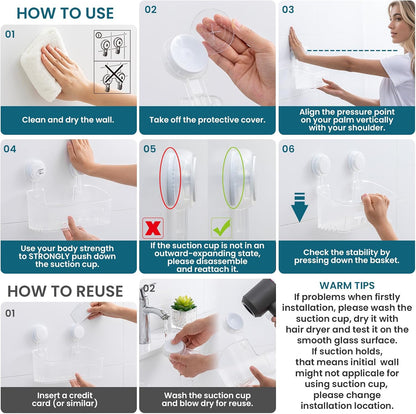 HOW TO USE

01

Clean and dry the wall.

02

Take off the protective cover.

03

Align the pressure point on your palm vertically with your shoulder.

04

Use your body strength to STRONGLY push down the suction cup.

05

If the suction cup is not in an outward-expanding state, please disassemble and reattach it.

06

Check the stability by pressing down the basket.

HOW TO REUSE

01

Insert a credit card (or similar)

02

Wash the suction cup and blow dry for reuse.

WARM TIPS

If problems when firstly installation, please wash the suction cup, dry it with hair dryer and test it on the smooth glass surface. If suction holds, that means initial wall might not applicale for using suction cup, please change installation location.