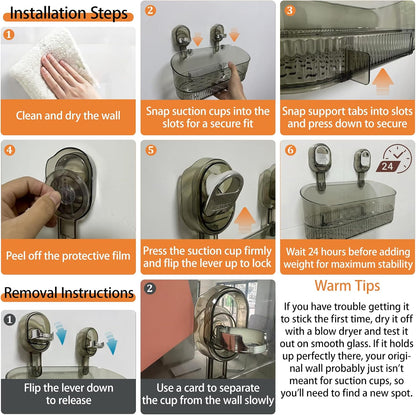 Installation Steps

1
Clean and dry the wall

2
Snap suction cups into the slots for a secure fit

3
Snap support tabs into slots and press down to secure

4
Peel off the protective film

5
Press the suction cup firmly and flip the lever up to lock

6
24
Wait 24 hours before adding weight for maximum stability

Removal Instructions

1
Flip the lever down to release

2
Use a card to separate the cup from the wall slowly

Warm Tips

If you have trouble getting it to stick the first time, dry it off with a blow dryer and test it out on smooth glass. If it holds up perfectly there, your original wall probably just isn't meant for suction cups, so you'll need to find a new spot.